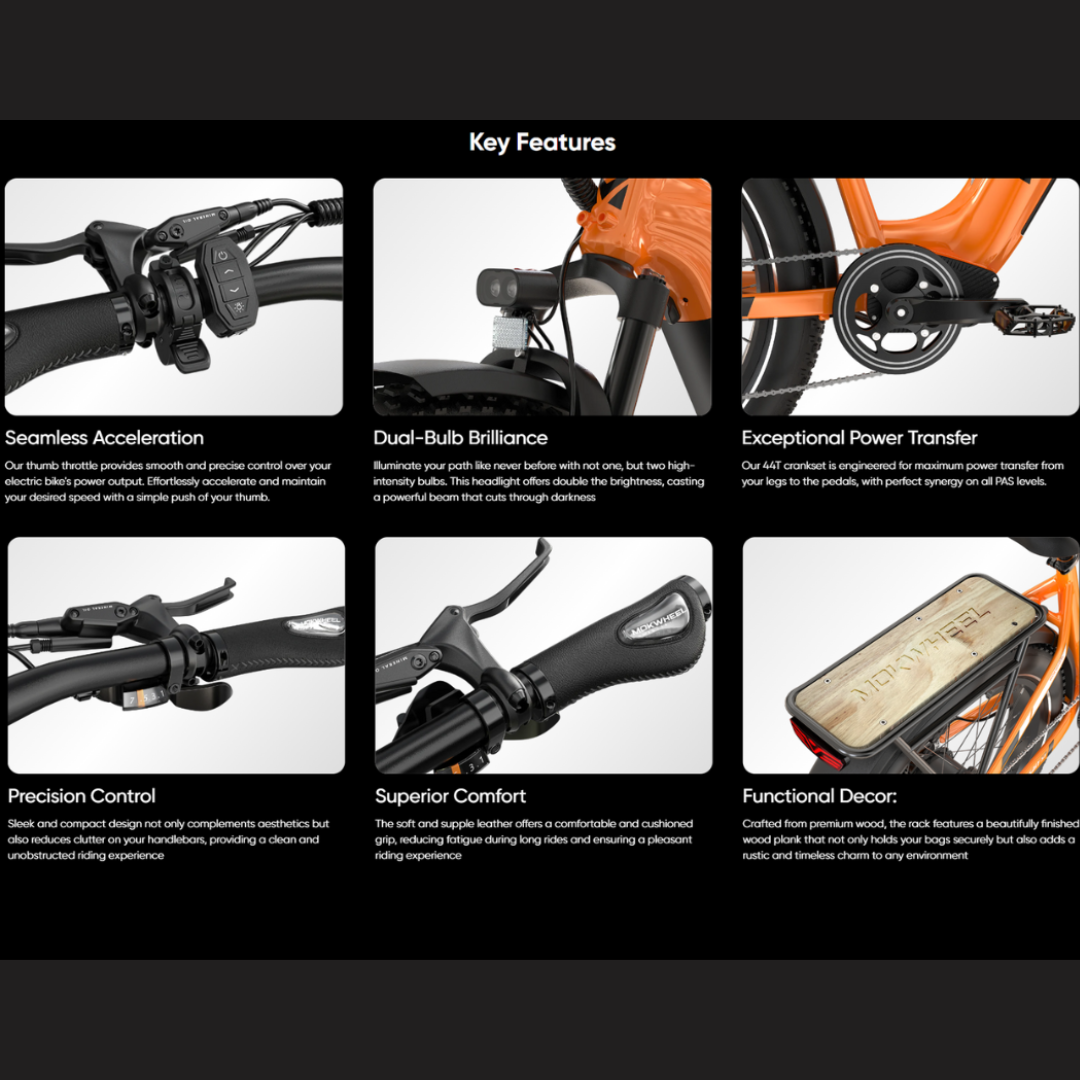 Key Features

Seamless Acceleration

Our thumb throttle provides smooth and precise control over your electric bike's power output. Effortlessly accelerate and maintain your desired speed with a simple push of your thumb.

Dual-Bulb Brilliance

Illuminate your path like never before with not one, but two high-intensity bulbs. This headlight offers double the brightness, casting a powerful beam that cuts through darkness

Exceptional Power Transfer

Our 44T crankset is engineered for maximum power transfer from your legs to the pedals, with perfect synergy on all PAS levels.

MOKWHEEL

Precision Control

Sleek and compact design not only complements aesthetics but also reduces clutter on your handlebars, providing a clean and unobstructed riding experience

MOKWHEEL

Superior Comfort

The soft and supple leather offers a comfortable and cushioned grip, reducing fatigue during long rides and ensuring a pleasant riding experience

MOKWHEEL

Functional Decor:

Crafted from premium wood, the rack features a beautifully finished wood plank that not only holds your bags securely but also adds a rustic and timeless charm to any environment